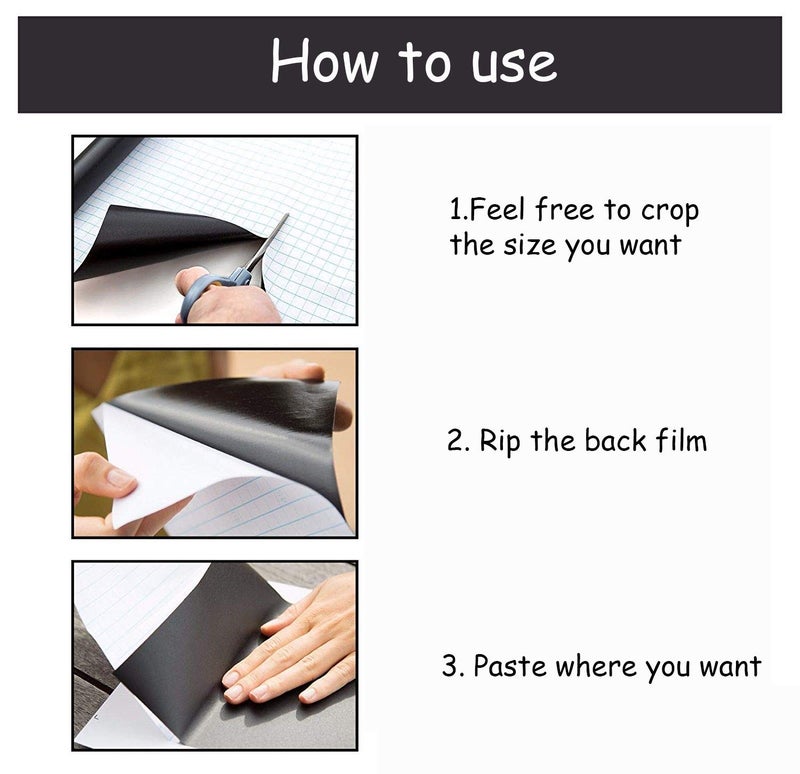 How to use

1.Feel free to crop the size you want

2. Rip the back film

3. Paste where you want